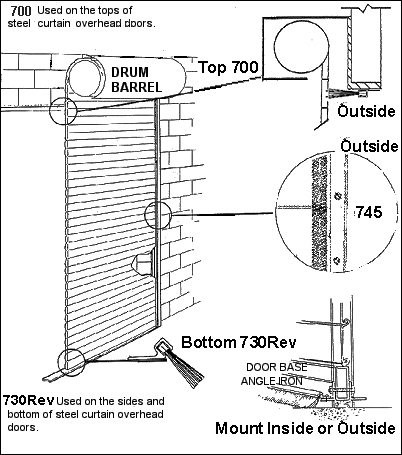 700 Used on the tops of steel curtain overhead doors.

DRUM BARREL

Top 700

Outside

Outside

745

Bottom 730Rev

DOOR BASE
ANGLE IRON

730Rev Used on the sides and bottom of steel curtain overhead doors.

Mount Inside or Outside